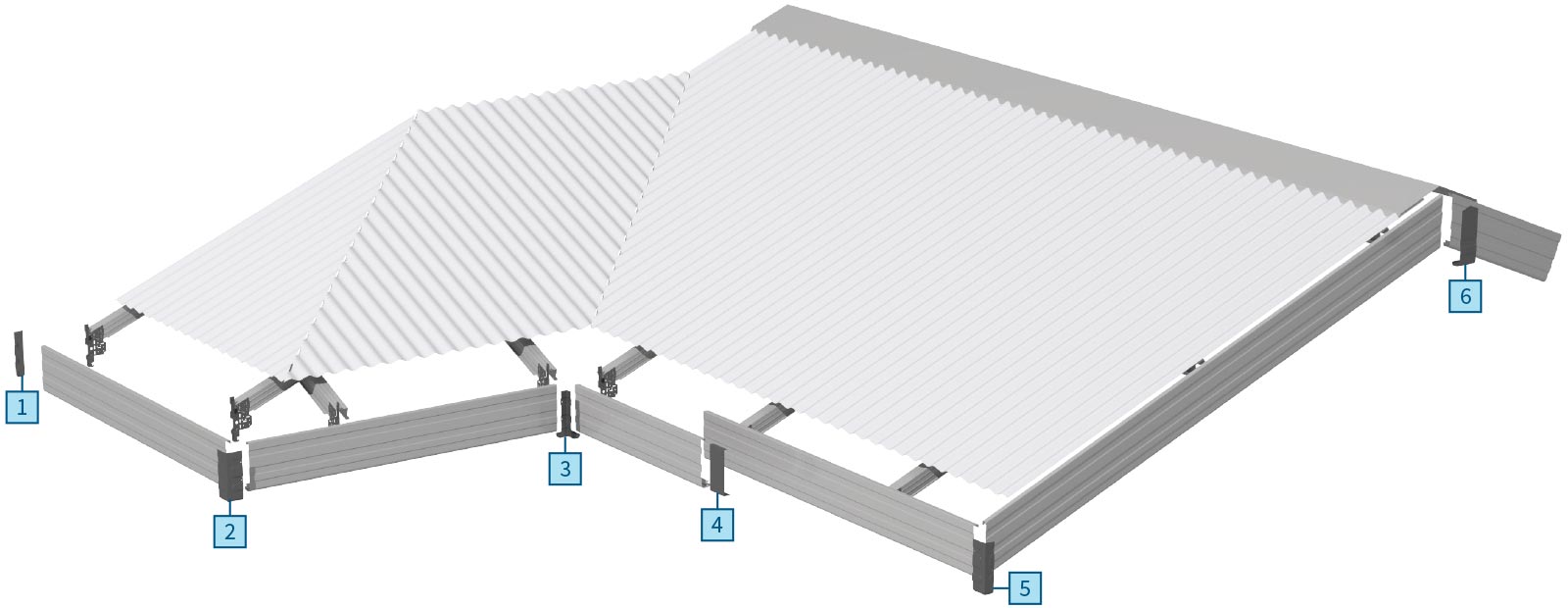 1
2
3
4
5
6