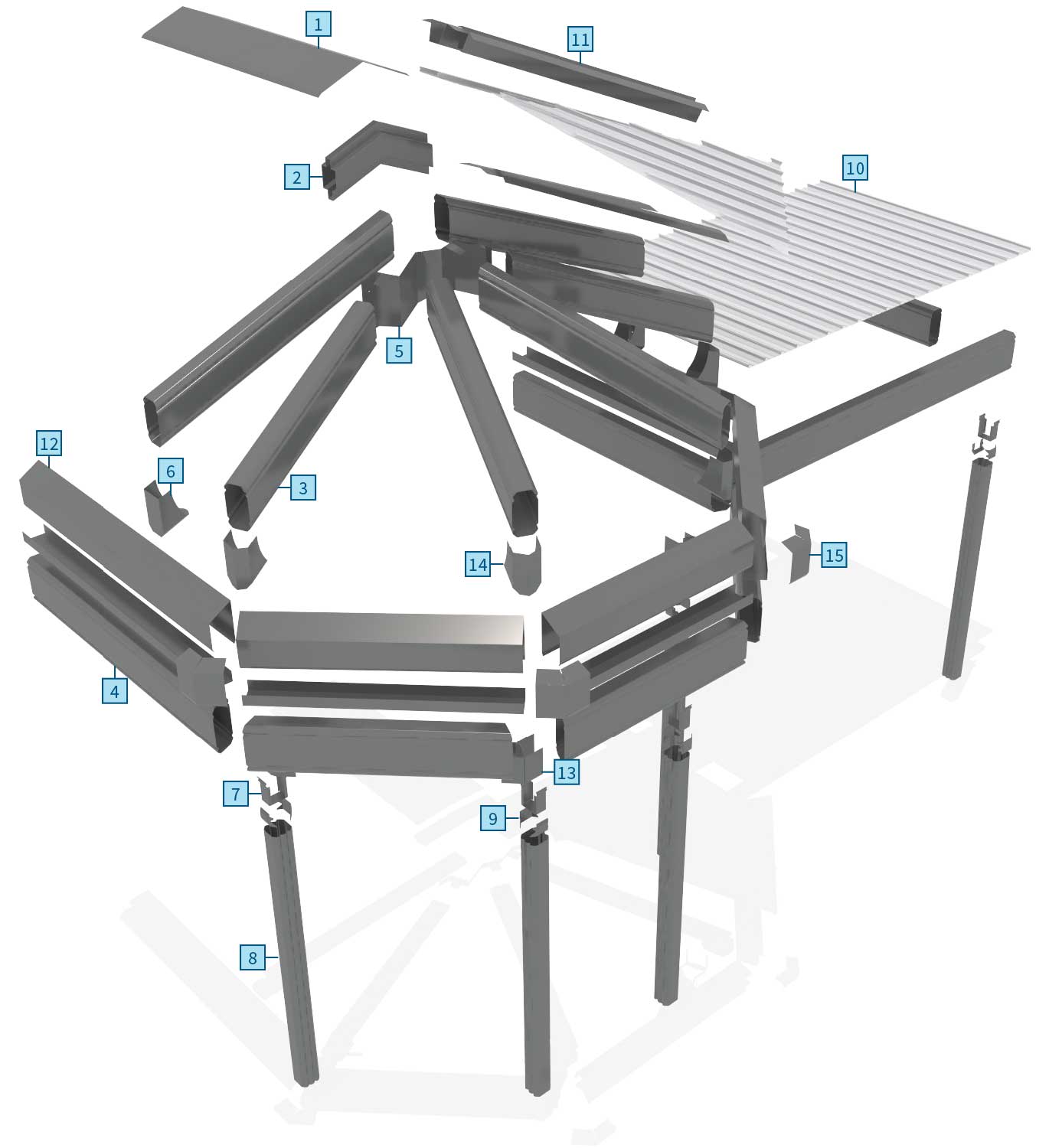 1
11
2
10
5
12
6
3
14
15
4
13
7
9
8