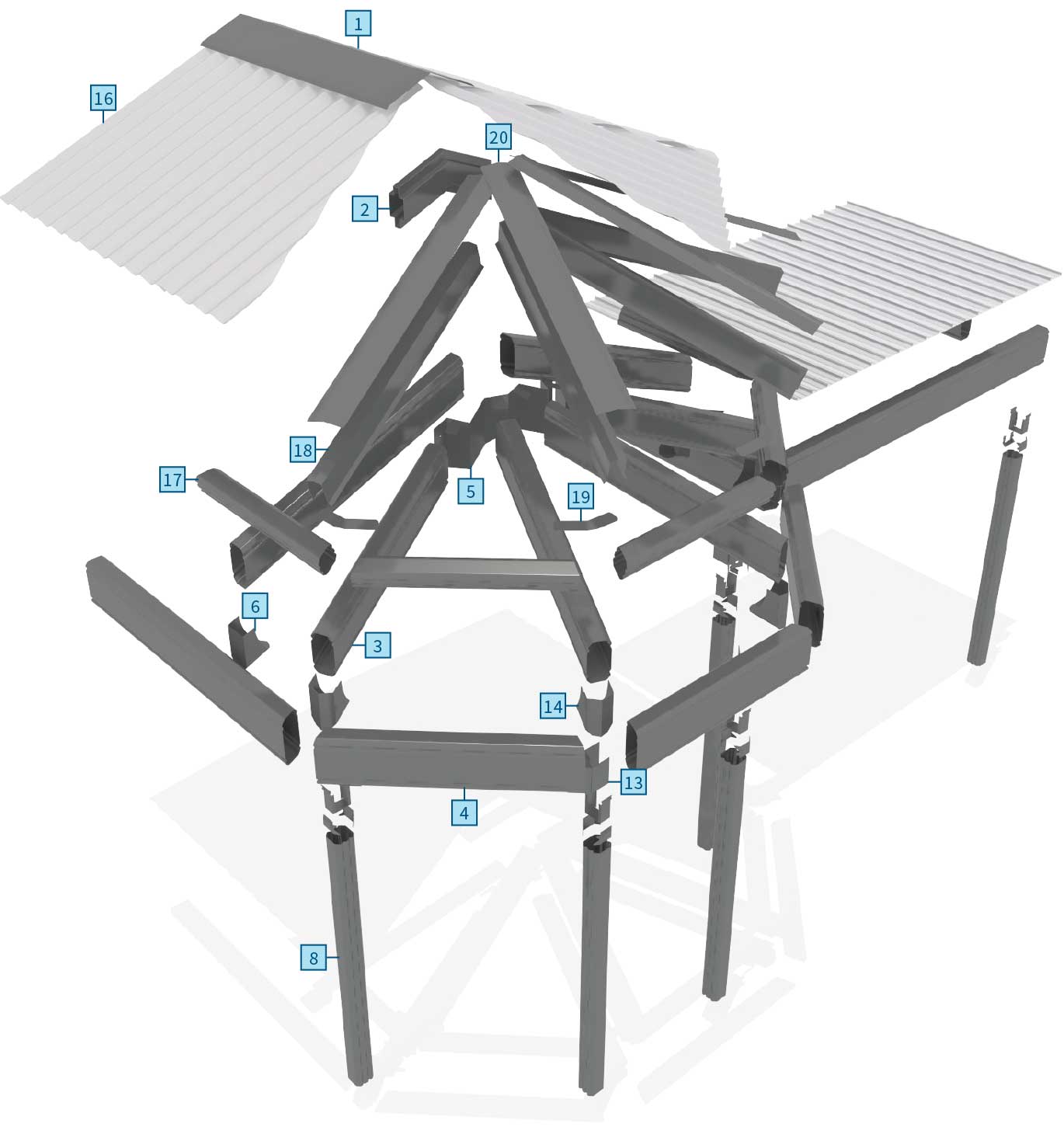 1
16
20
2
18
17
5
19
6
3
14
13
4
8