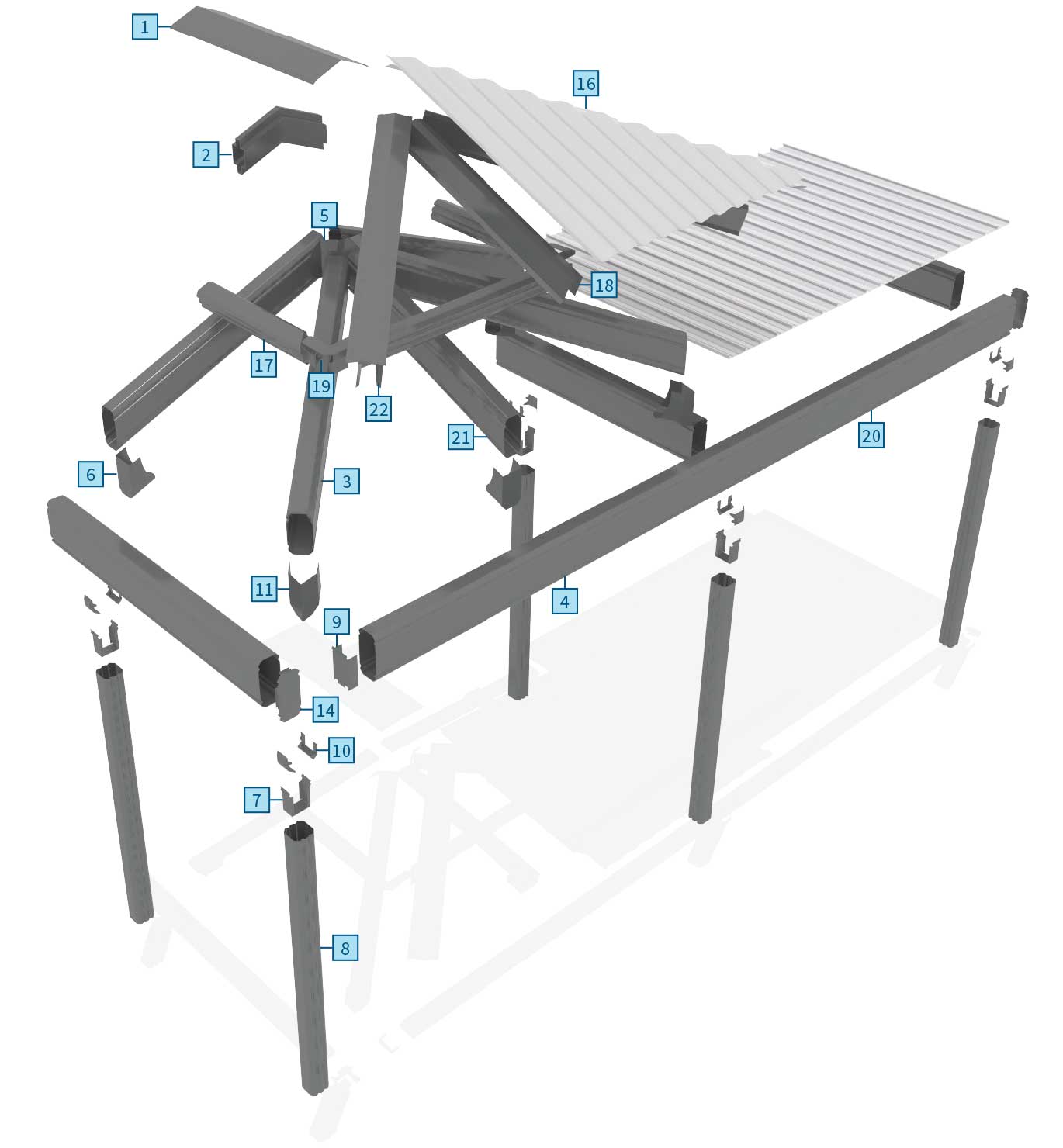 1
16
2
5
18
17
19
22
21
20
6
3
11
9
4
14
10
7
8