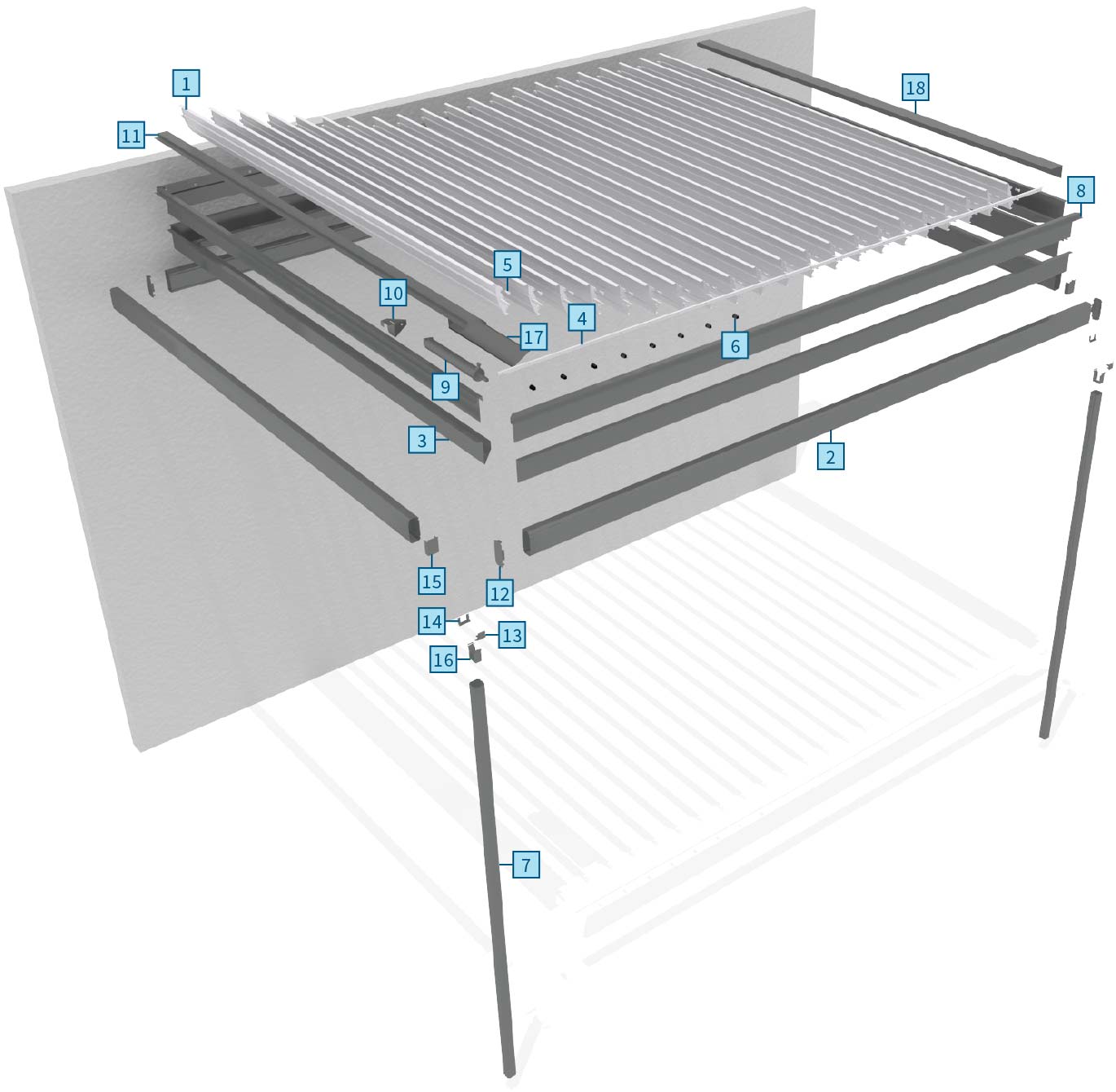 1
18
11
8
5
10
4
17
6
9
3
2
15
12
14
13
16
7