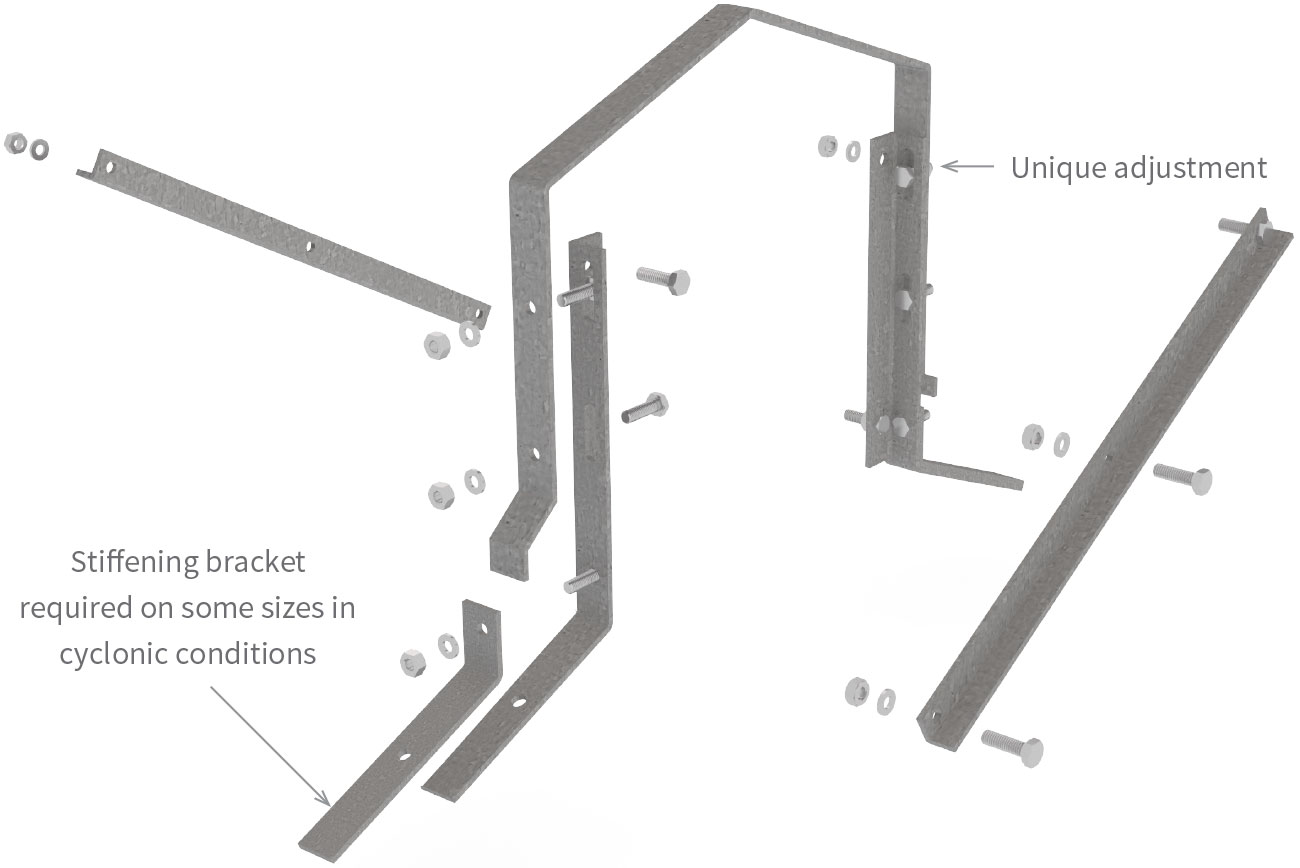 Unique adjustment

Stiffening bracket required on some sizes in cyclonic conditions