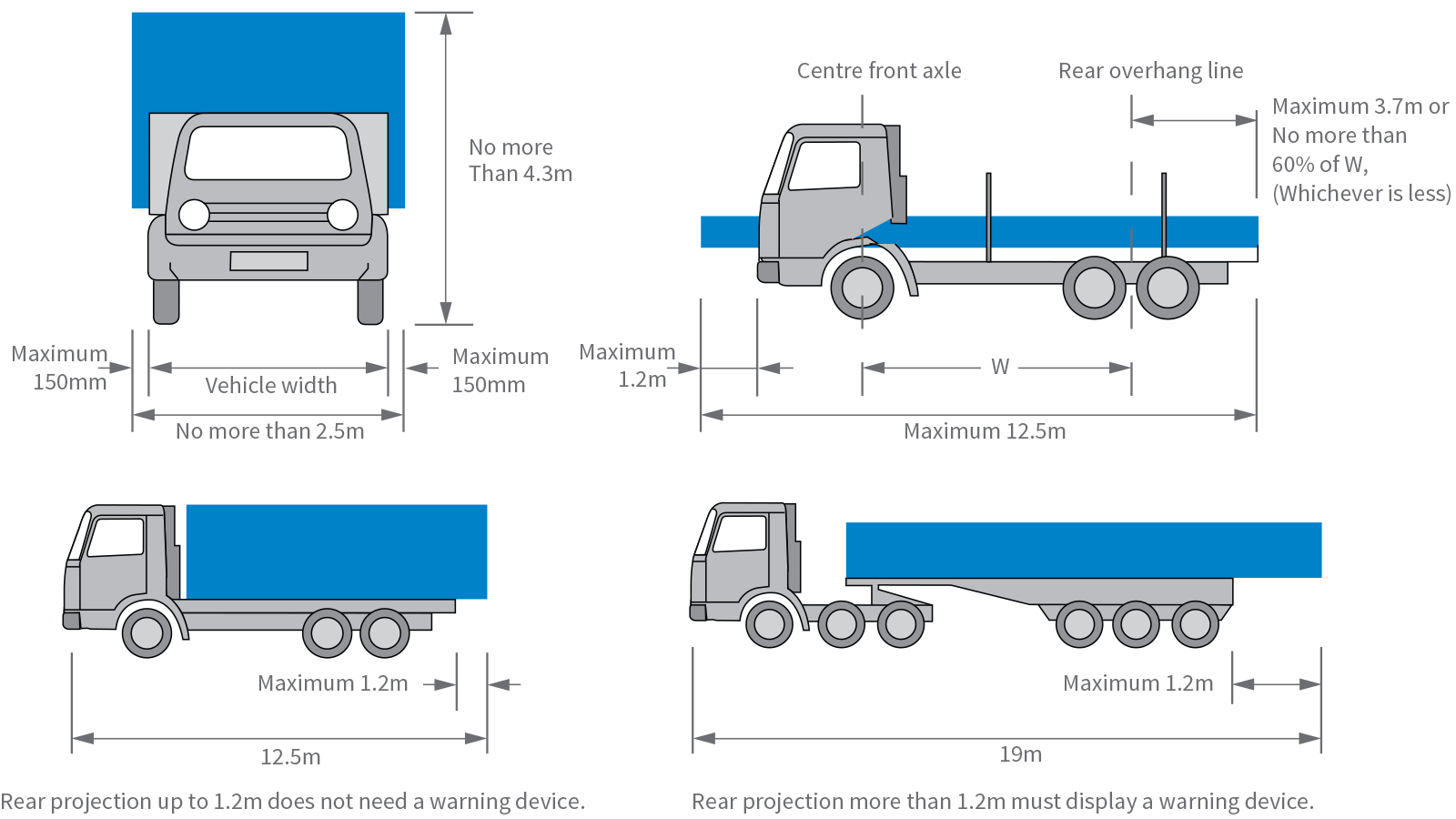 No more Than 4.3m

Maximum 150mm

Vehicle width

Maximum 150mm

No more than 2.5m

Centre front axle

Rear overhang line

Maximum 3.7m or No more than 60% of W, (Whichever is less)

Maximum 1.2m

W

Maximum 12.5m

Maximum 1.2m

12.5m

Rear projection up to 1.2m does not need a warning device.

Maximum 1.2m

19m

Rear projection more than 1.2m must display a warning device.